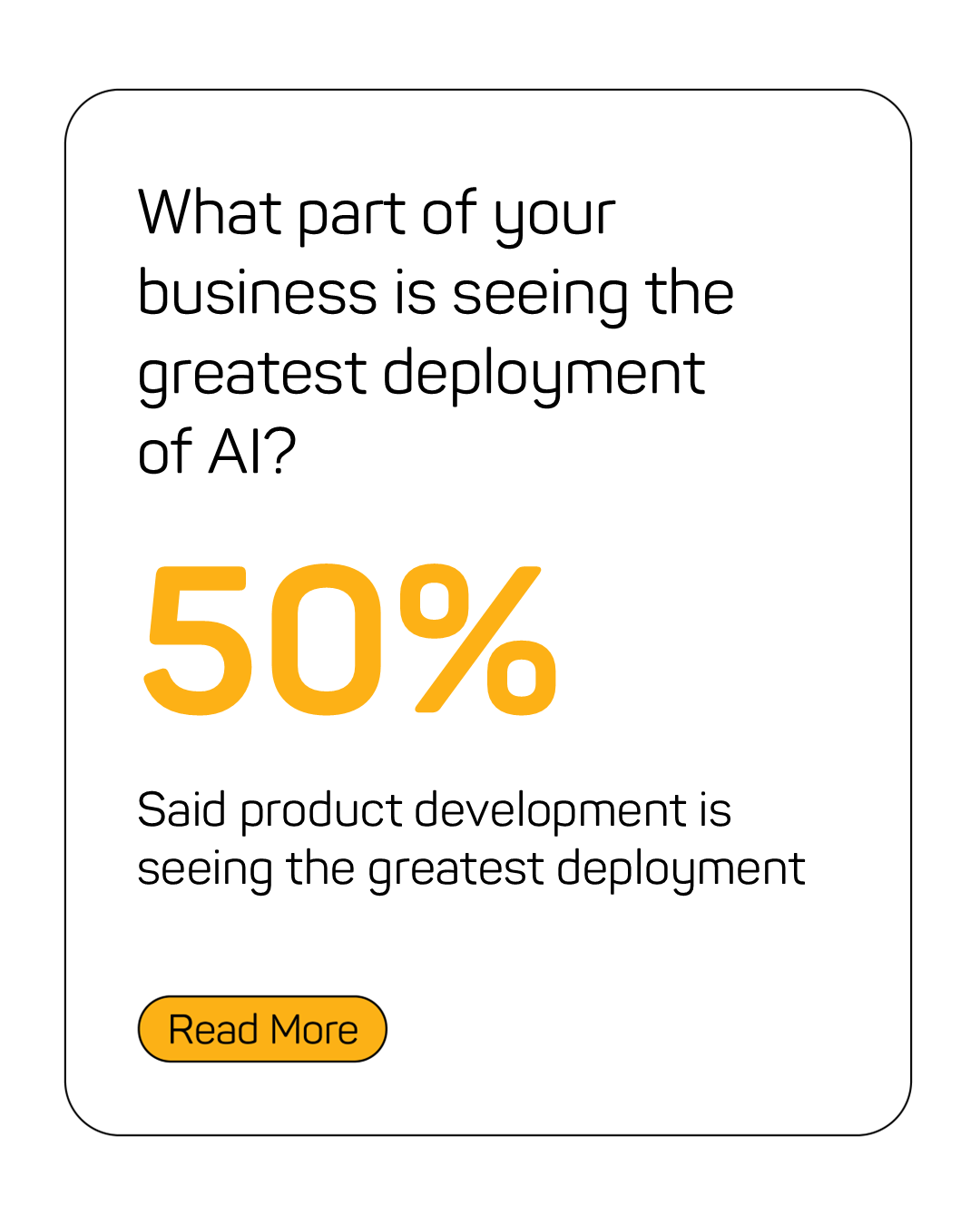 What part of your business is seeing the greatest deployment of AI?

50%

Said product development is seeing the greatest deployment

Read More